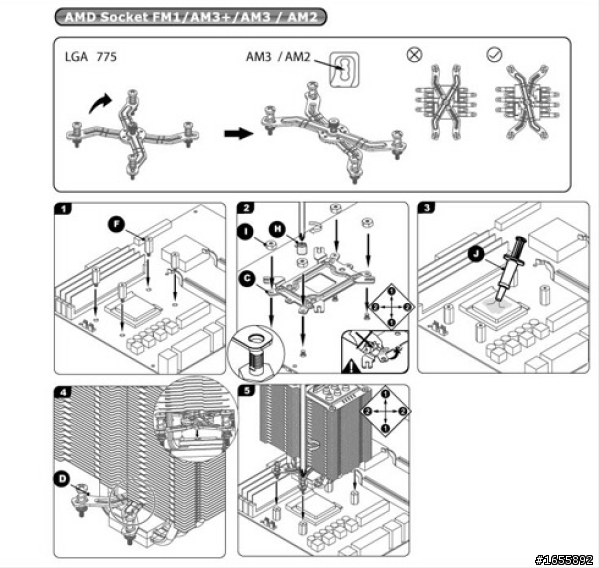 AMD Socket FM1/AM3+/AM3 / AM2

LGA 775

AM3 / AM2

1

F

2

I

H

C

1
2 2
1

3

J

4

D

5

1
2 2
1

#1655892